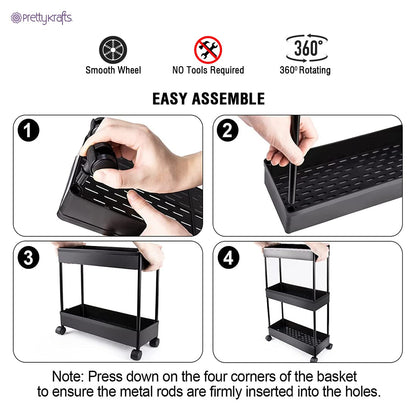 prettykrafts

Smooth Wheel

NO Tools Required

360°

360° Rotating

EASY ASSEMBLE

1

2

3

4

Note: Press down on the four corners of the basket to ensure the metal rods are firmly inserted into the holes.